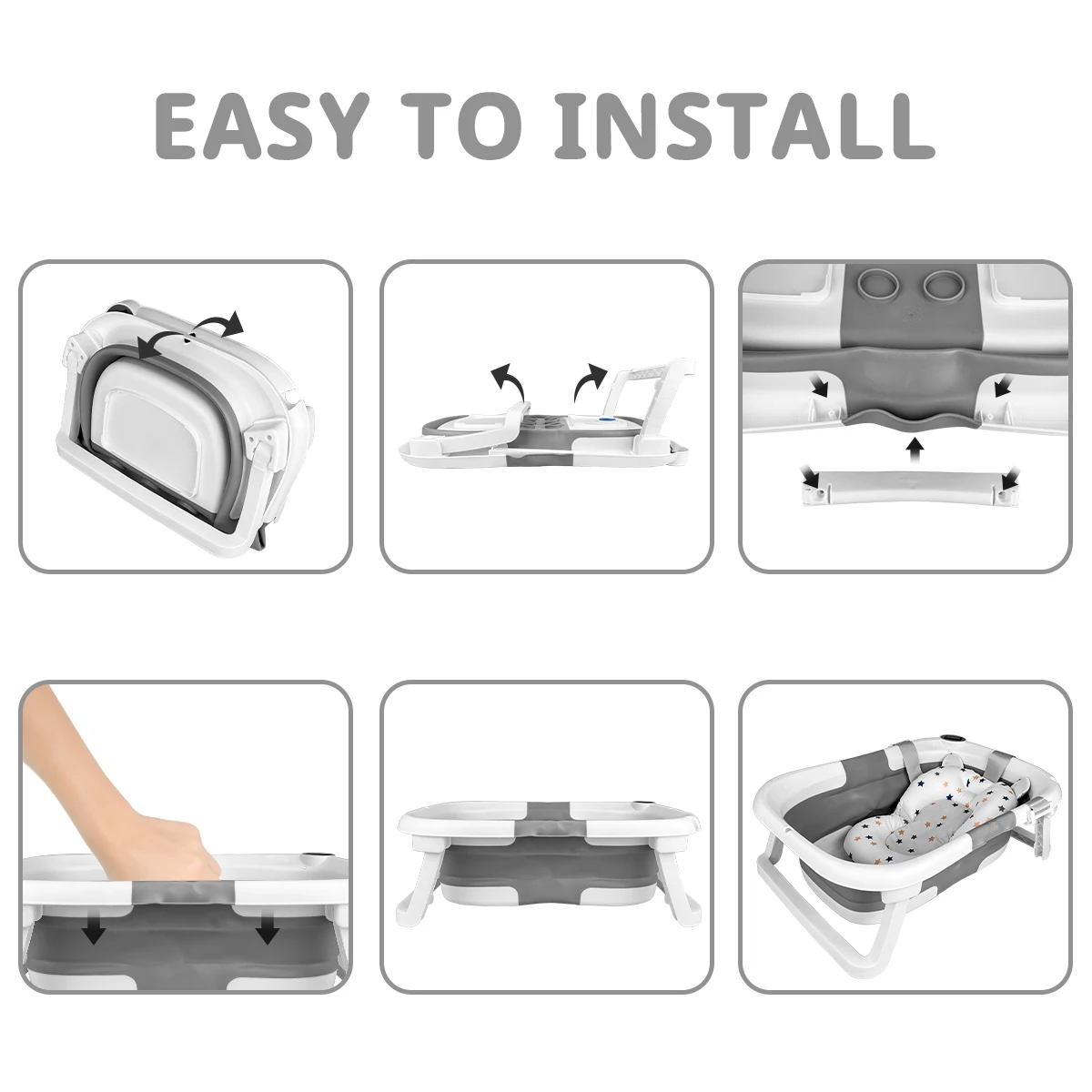 EASY TO INSTALL